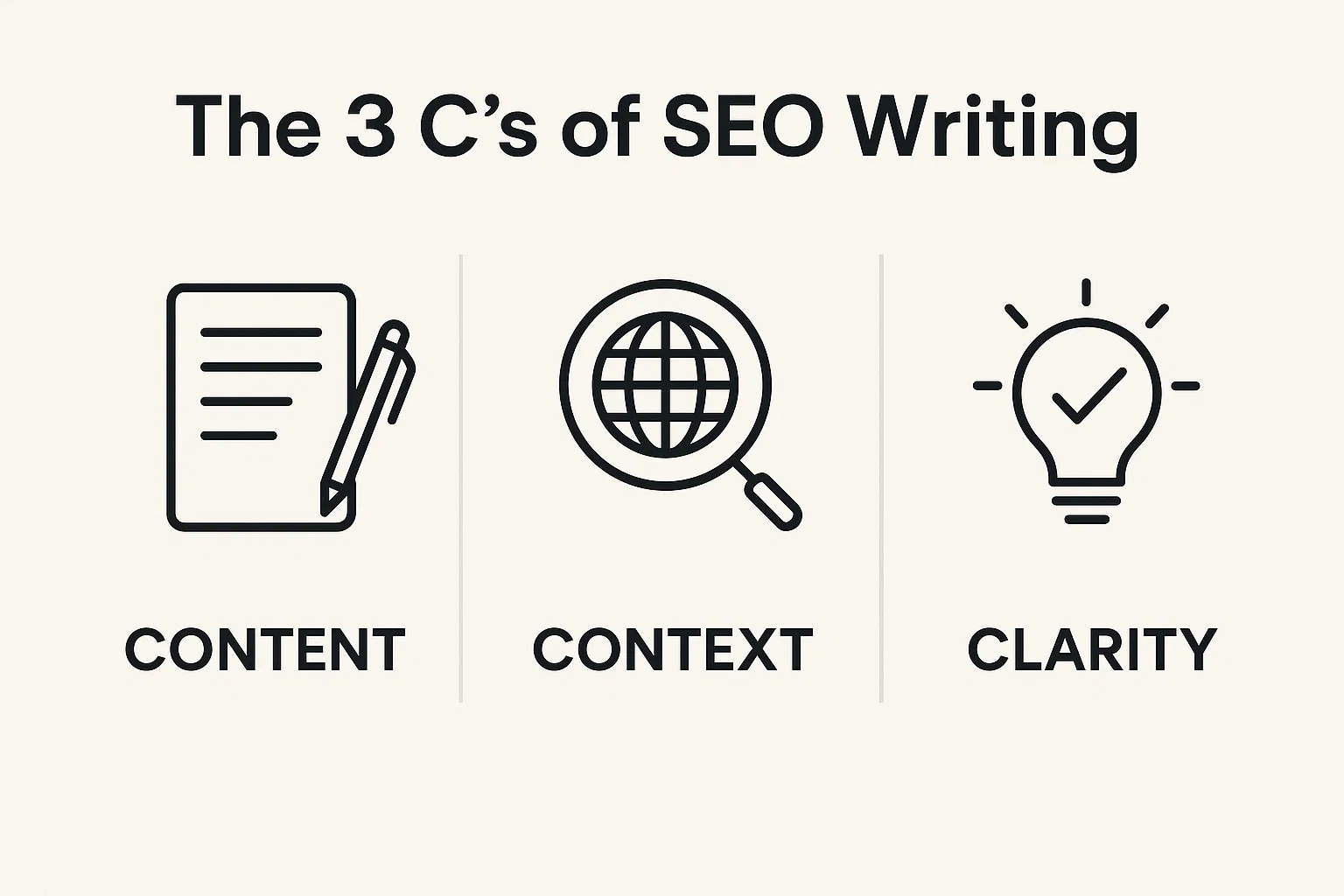 The 3 C’s of SEO Writing

CONTENT

CONTEXT

CLARITY